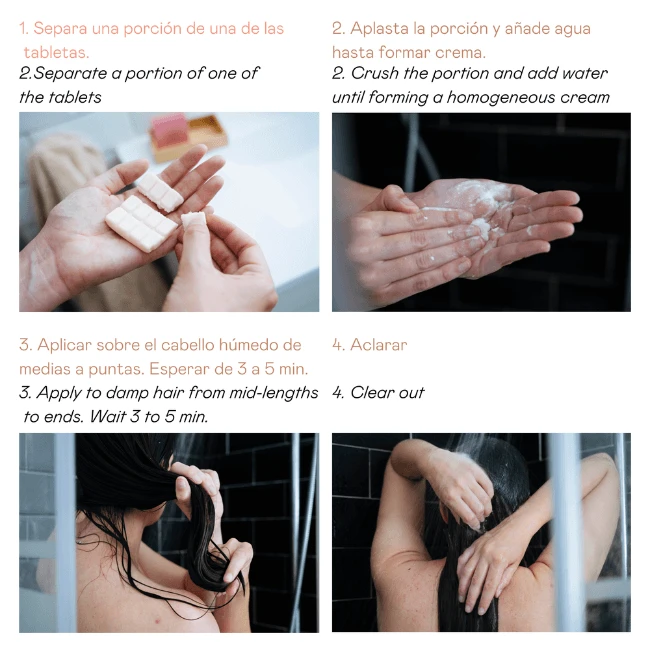 1. Separa una porción de una de las tabletas.
2.Separate a portion of one of the tablets

2. Aplasta la porción y añade agua hasta formar crema.
2. Crush the portion and add water until forming a homogeneous cream

3. Aplicar sobre el cabello húmedo de medias a puntas. Esperar de 3 a 5 min.
3. Apply to damp hair from mid-lengths to ends. Wait 3 to 5 min.

4. Aclarar
4. Clear out